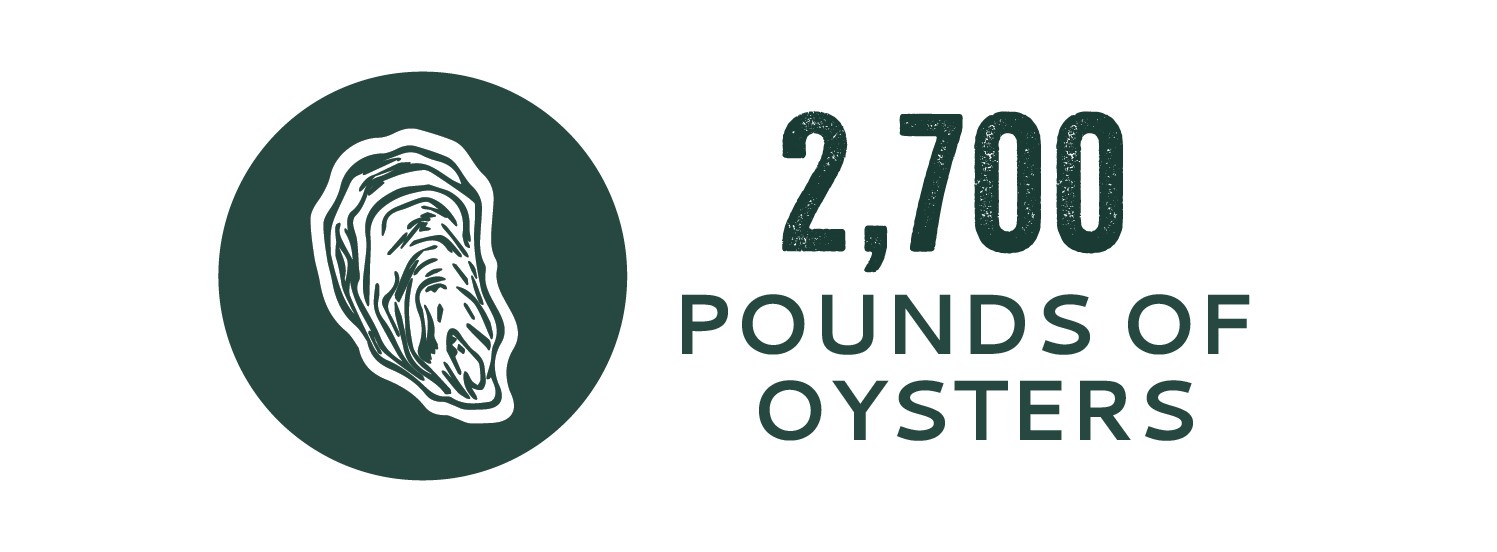 2,700
POUNDS OF OYSTERS