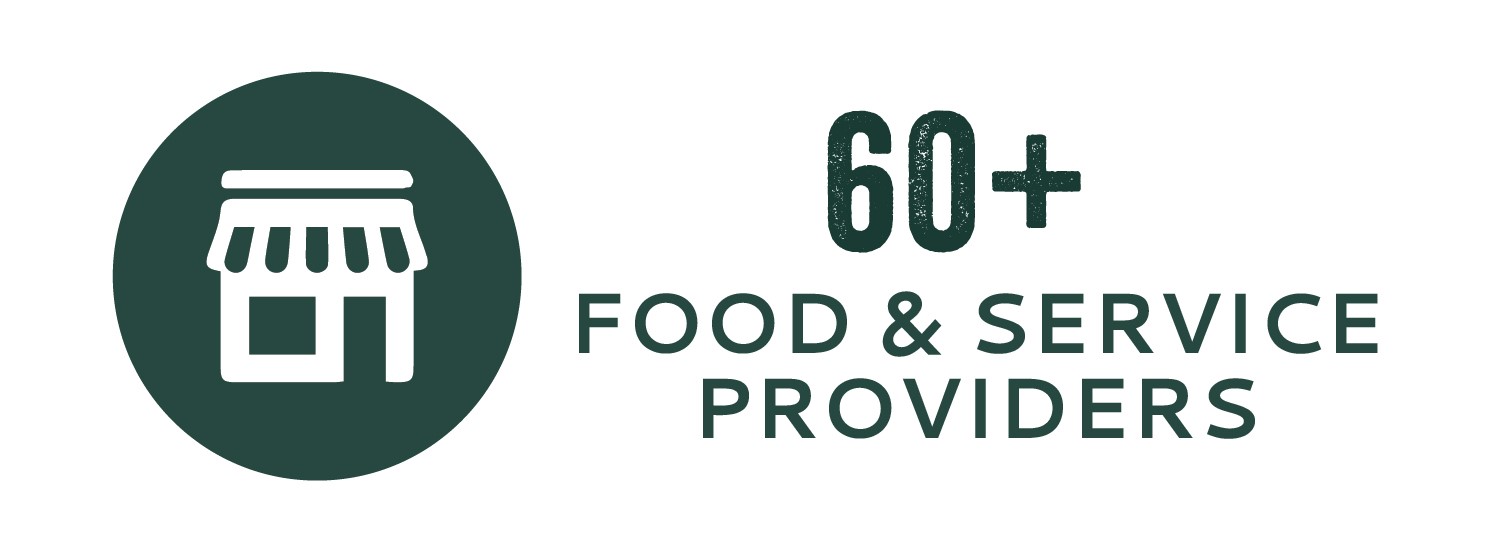 60+
FOOD & SERVICE PROVIDERS