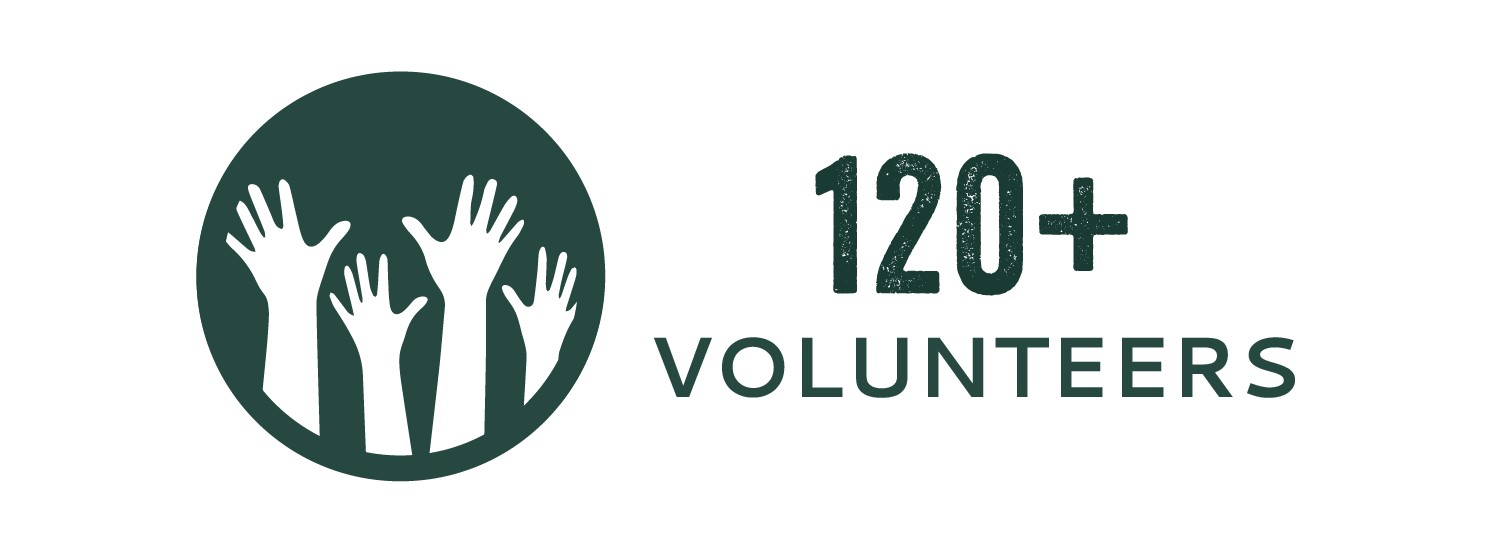 120+
VOLUNTEERS